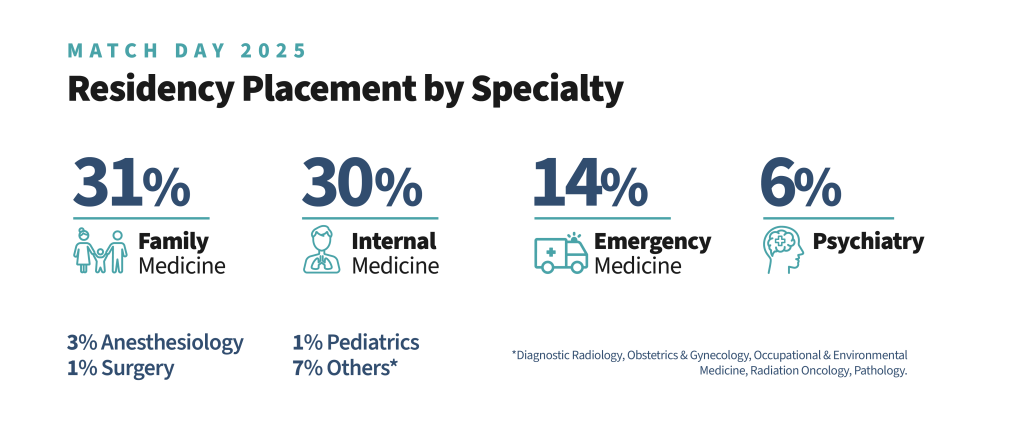 MATCH DAY 2025
Residency Placement by Specialty

31%
Family Medicine

30%
Internal Medicine

14%
Emergency Medicine

6%
Psychiatry

3% Anesthesiology
1% Surgery

1% Pediatrics
7% Others*

*Diagnostic Radiology, Obstetrics & Gynecology, Occupational & Environmental Medicine, Radiation Oncology, Pathology.